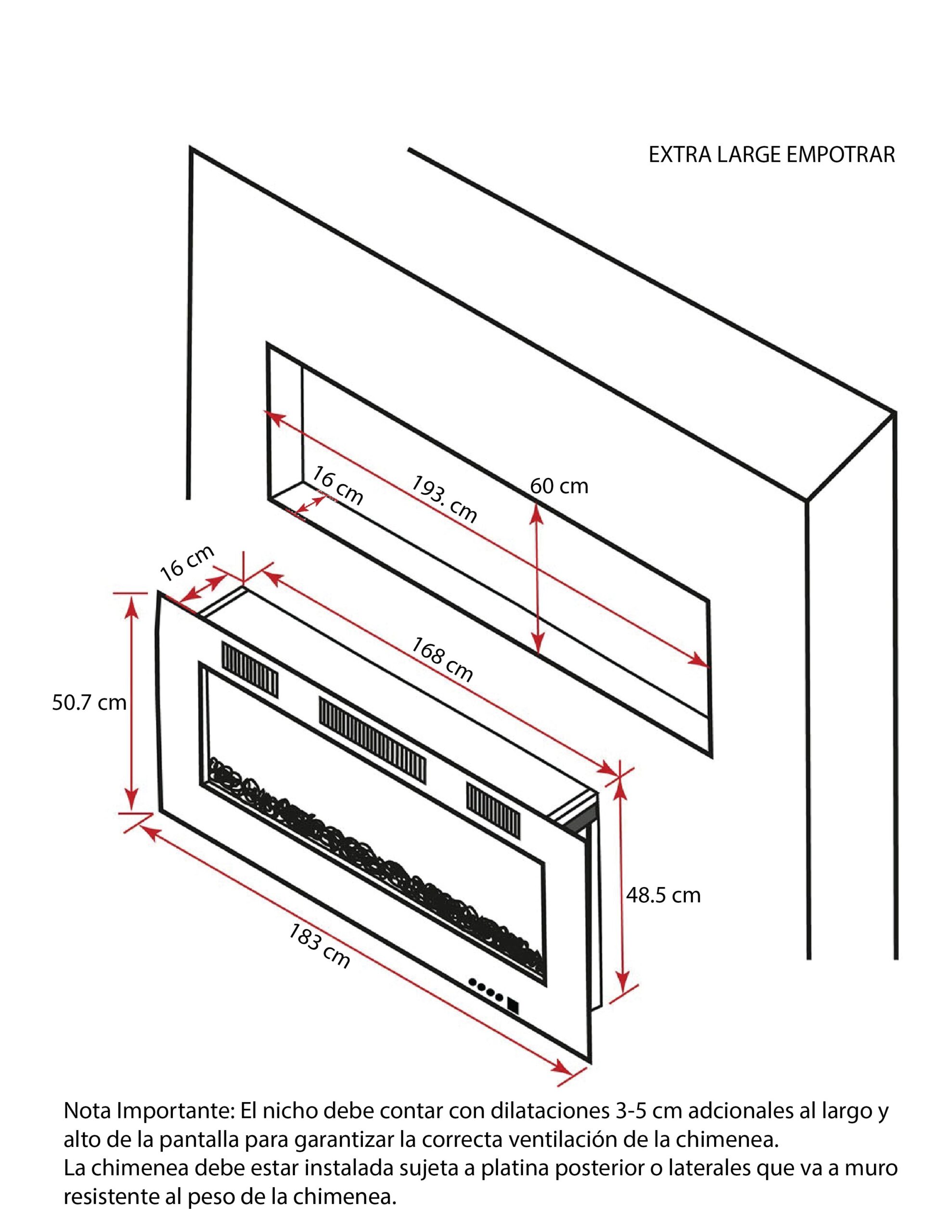 EXTRA LARGE EMPOTRAR

16 cm

193. cm

60 cm

16 cm

168 cm

50.7 cm

48.5 cm

183 cm

Nota Importante: El nicho debe contar con dilataciones 3-5 cm adcionales al largo y alto de la pantalla para garantizar la correcta ventilación de la chimenea.
La chimenea debe estar instalada sujeta a platina posterior o laterales que va a muro resistente al peso de la chimenea.