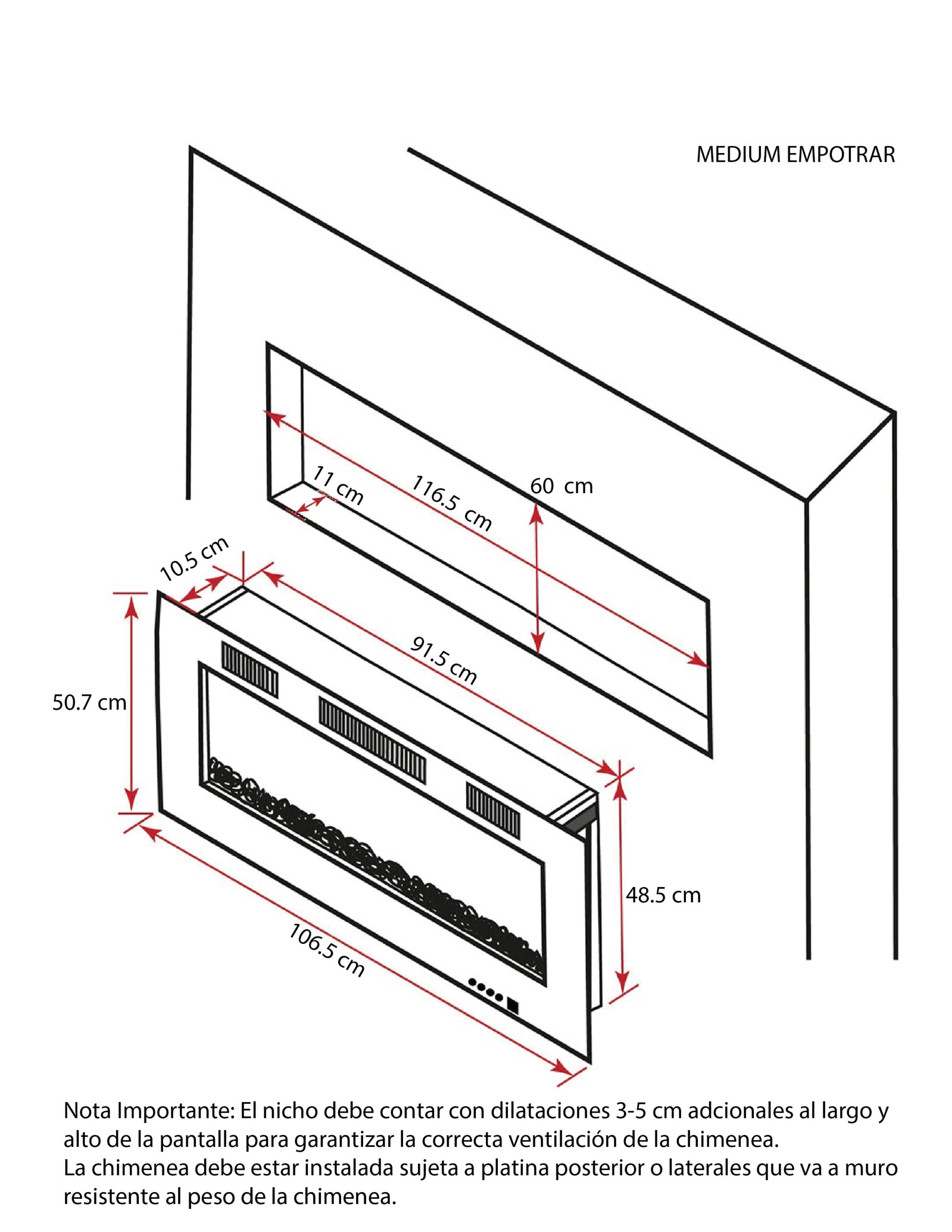 MEDIUM EMPOTRAR

11 cm

116.5 cm

60 cm

10.5 cm

91.5 cm

50.7 cm

48.5 cm

106.5 cm

Nota Importante: El nicho debe contar con dilataciones 3-5 cm adcionales al largo y alto de la pantalla para garantizar la correcta ventilación de la chimenea.
La chimenea debe estar instalada sujeta a platina posterior o laterales que va a muro resistente al peso de la chimenea.