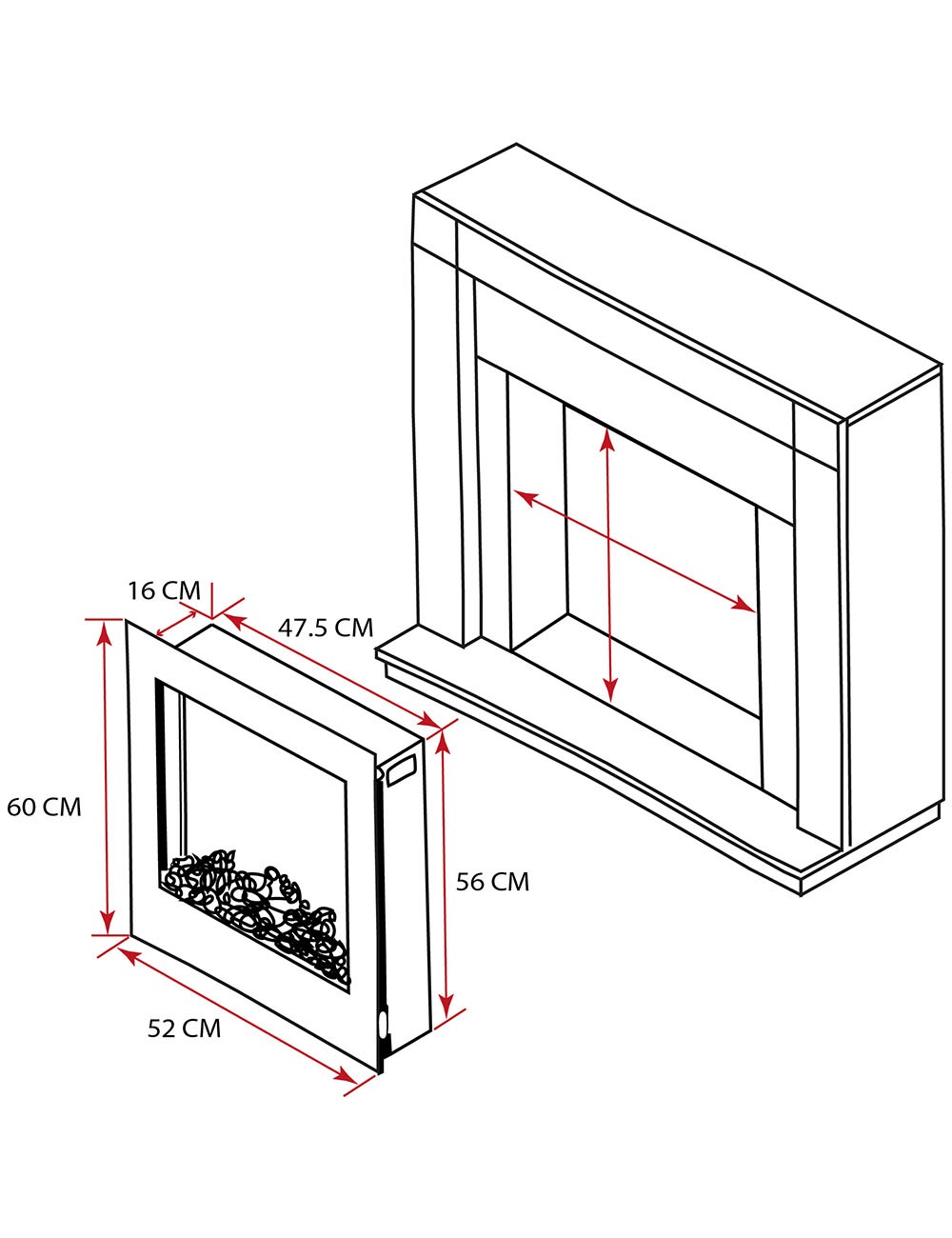 16 CM
47.5 CM
60 CM
56 CM
52 CM